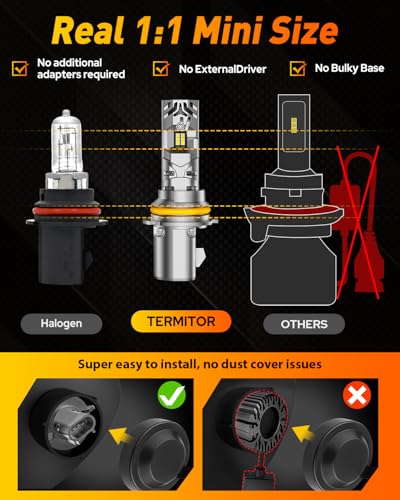 Real 1:1 Mini Size

No additional adapters required

No ExternalDriver

No Bulky Base

Halogen

TERMITOR

OTHERS

Super easy to install, no dust cover issues