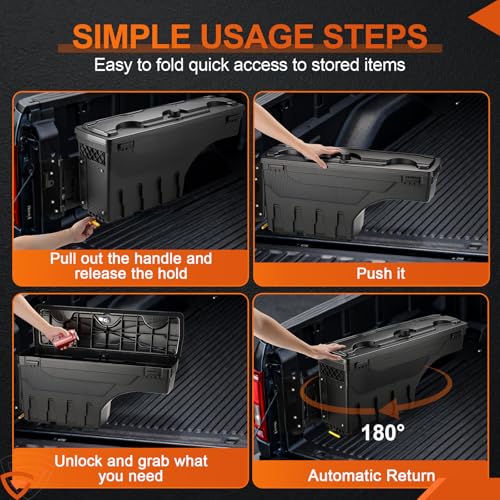 SIMPLE USAGE STEPS
Easy to fold quick access to stored items

Pull out the handle and release the hold

Push it

Unlock and grab what you need

180°

Automatic Return