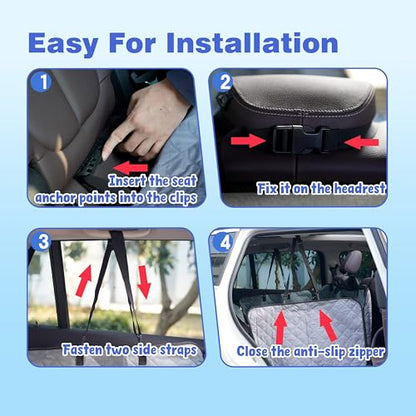 Easy For Installation

1

Insert the seat anchor points into the clips

2

Fix it on the headrest

3

Fasten two side straps

4

Close the anti-slip zipper