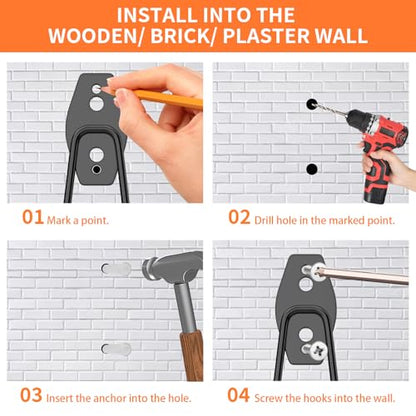 INSTALL INTO THE WOODEN/ BRICK/ PLASTER WALL

01 Mark a point.

02 Drill hole in the marked point.

03 Insert the anchor into the hole.

04 Screw the hooks into the wall.