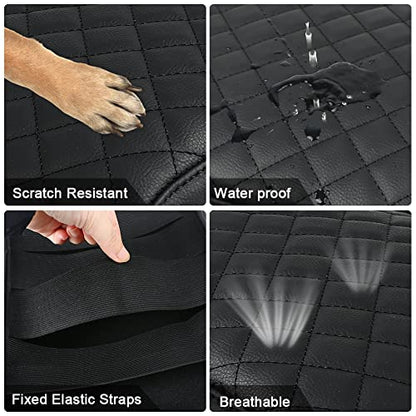 Scratch Resistant

Water proof

Fixed Elastic Straps

Breathable