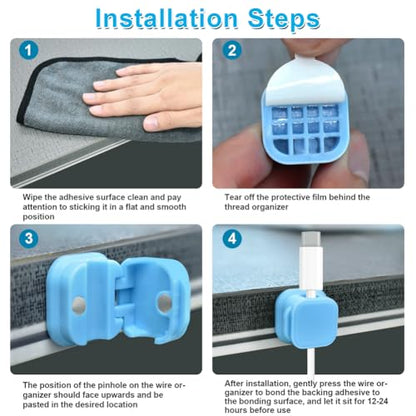 Installation Steps

1

Wipe the adhesive surface clean and pay attention to sticking it in a flat and smooth position

2

Tear off the protective film behind the thread organizer

3

The position of the pinhole on the wire organizer should face upwards and be pasted in the desired location

4

After installation, gently press the wire organizer to bond the backing adhesive to the bonding surface, and let it sit for 12-24 hours before use