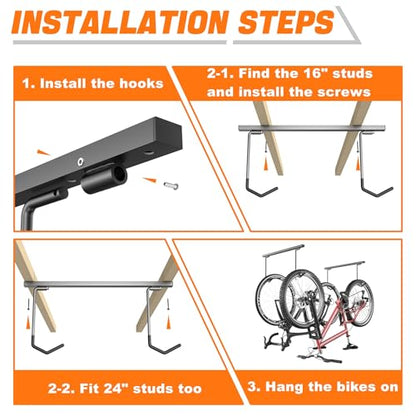 INSTALLATION STEPS

1. Install the hooks

2-1. Find the 16" studs and install the screws

2-2. Fit 24" studs too

3. Hang the bikes on