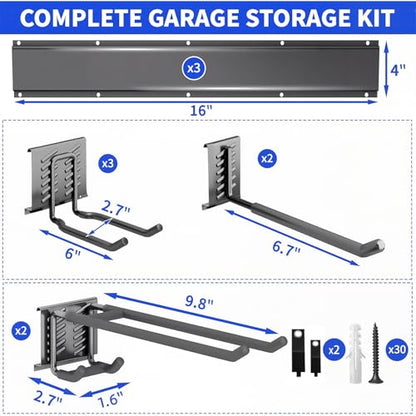 COMPLETE GARAGE STORAGE KIT

x3

4"

16"

x3

2.7"

6"

x2

6.7"

9.8"

x2

2.7"

1.6"

x2

x30