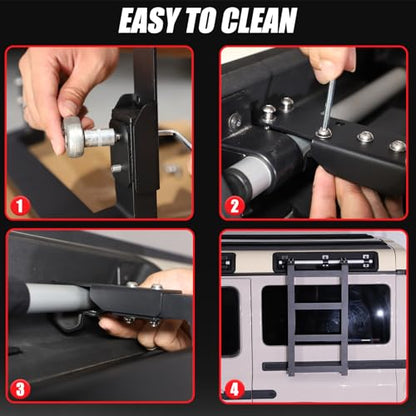 EASY TO CLEAN

1

2

3

4