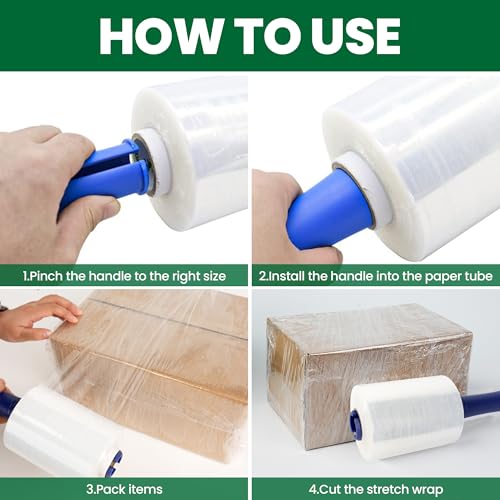 HOW TO USE

1.Pinch the handle to the right size

2.Install the handle into the paper tube

3.Pack items

4.Cut the stretch wrap