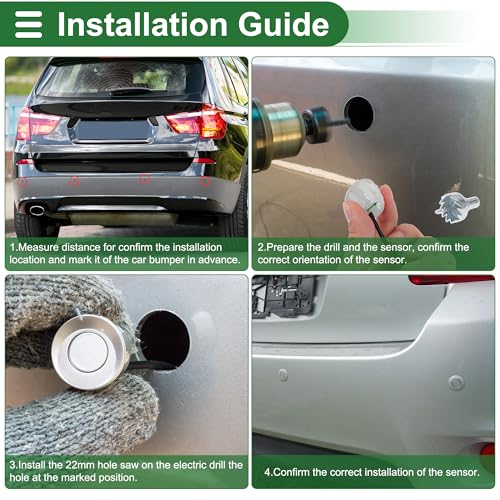 Installation Guide

1.Measure distance for confirm the installation location and mark it of the car bumper in advance.

2.Prepare the drill and the sensor, confirm the correct orientation of the sensor.

3.Install the 22mm hole saw on the electric drill the hole at the marked position.

4.Confirm the correct installation of the sensor.