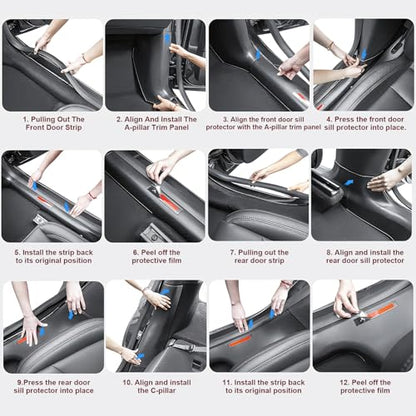 1. Pulling Out The Front Door Strip

2. Align And Install The A-pillar Trim Panel

3. Align the front door sill protector with the A-pillar trim panel

4. Press the front door sill protector into place.

5. Install the strip back to its original position

6. Peel off the protective film

7. Pulling out the rear door strip

8. Align and install the rear door sill protector

9.Press the rear door sill protector into place

10. Align and install the C-pillar

11. Install the strip back to its original position

12. Peel off the protective film