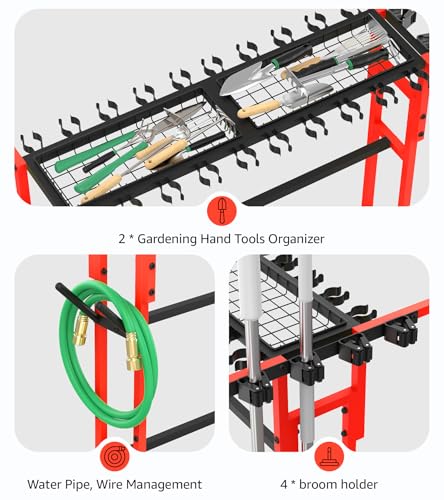 2 * Gardening Hand Tools Organizer

Water Pipe, Wire Management

4 * broom holder