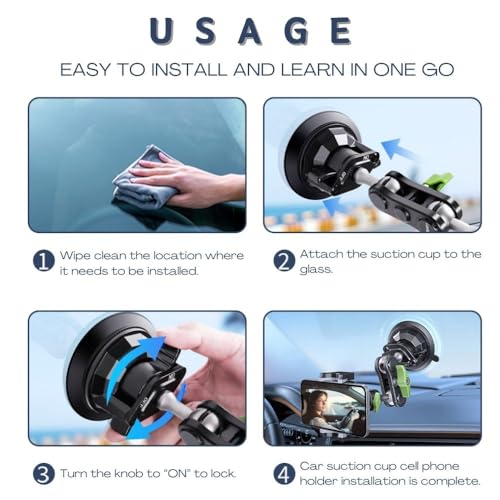 USAGE

EASY TO INSTALL AND LEARN IN ONE GO

1 Wipe clean the location where it needs to be installed.

2 Attach the suction cup to the glass.

3 Turn the knob to "ON" to lock.

4 Car suction cup cell phone holder installation is complete.