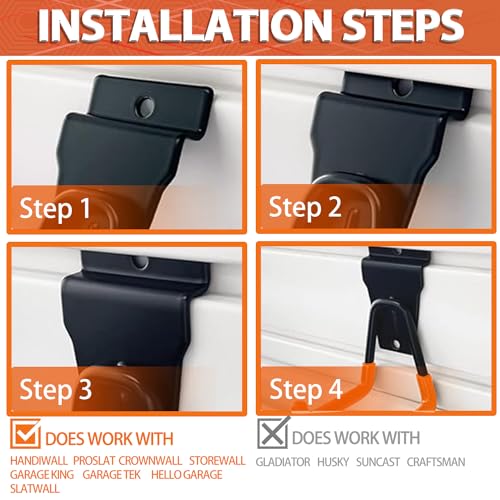 INSTALLATION STEPS

Step 1

Step 2

Step 3

Step 4

DOES WORK WITH

HANDIWALL PROSLAT CROWNWALL STOREWALL GARAGE KING GARAGE TEK HELLO GARAGE SLATWALL

DOES WORK WITH

GLADIATOR HUSKY SUNCAST CRAFTSMAN