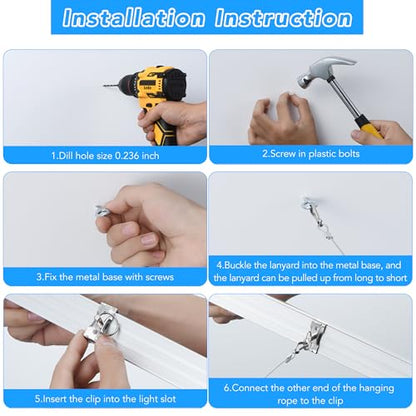 Installation Instruction

1.Dill hole size 0.236 inch

2.Screw in plastic bolts

3.Fix the metal base with screws

4.Buckle the lanyard into the metal base, and the lanyard can be pulled up from long to short

5.Insert the clip into the light slot

6.Connect the other end of the hanging rope to the clip