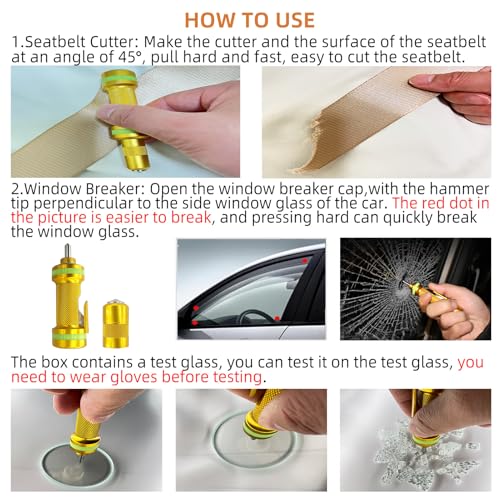 HOW TO USE

1.Seatbelt Cutter: Make the cutter and the surface of the seatbelt at an angle of 45°, pull hard and fast, easy to cut the seatbelt.

2.Window Breaker: Open the window breaker cap,with the hammer tip perpendicular to the side window glass of the car. The red dot in the picture is easier to break, and pressing hard can quickly break the window glass.

The box contains a test glass, you can test it on the test glass, you need to wear gloves before testing.