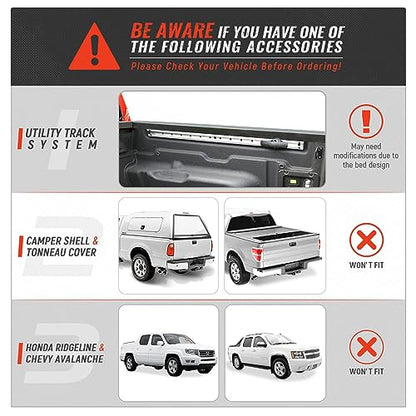 BE AWARE IF YOU HAVE ONE OF THE FOLLOWING ACCESSORIES

Please Check Your Vehicle Before Ordering!

1

UTILITY TRACK SYSTEM

May need modifications due to the bed design

2

CAMPER SHELL & TONNEAU COVER

WON'T FIT

3

HONDA RIDGELINE & CHEVY AVALANCHE

WON'T FIT