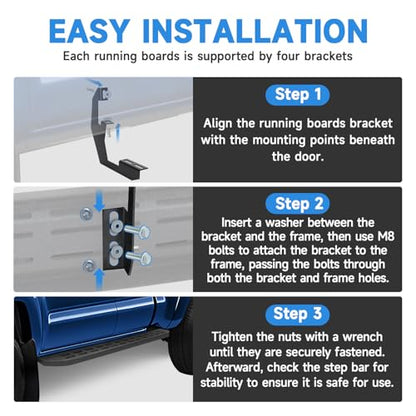 EASY INSTALLATION

Each running boards is supported by four brackets

Step 1

Align the running boards bracket with the mounting points beneath the door.

Step 2

Insert a washer between the bracket and the frame, then use M8 bolts to attach the bracket to the frame, passing the bolts through both the bracket and frame holes.

Step 3

Tighten the nuts with a wrench until they are securely fastened. Afterward, check the step bar for stability to ensure it is safe for use.