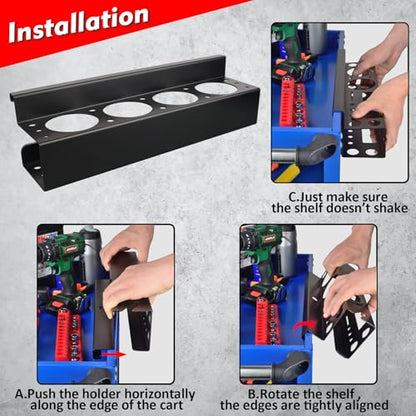 Installation

C.Just make sure the shelf doesn't shake

A.Push the holder horizontally along the edge of the cart

B.Rotate the shelf , the edges are tightly aligned