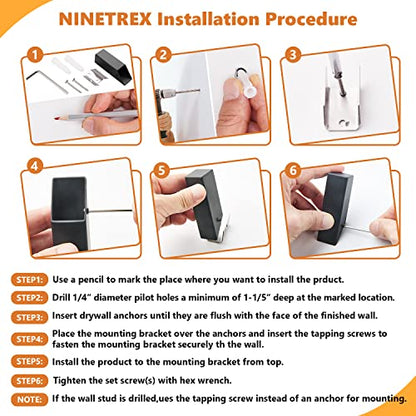 NINETREX Installation Procedure

1

2

3

4

5

6

STEP1: Use a pencil to mark the place where you want to install the prduct.

STEP2: Drill 1/4" diameter pilot holes a minimum of 1-1/5" deep at the marked location.

STEP3: Insert drywall anchors until they are flush with the face of the finished wall.

STEP4: Place the mounting bracket over the anchors and insert the tapping screws to fasten the mounting bracket securely th the wall.

STEP5: Install the product to the mounting bracket from top.

STEP6: Tighten the set screw(s) with hex wrench.

NOTE: If the wall stud is drilled,ues the tapping screw instead of an anchor for mounting.