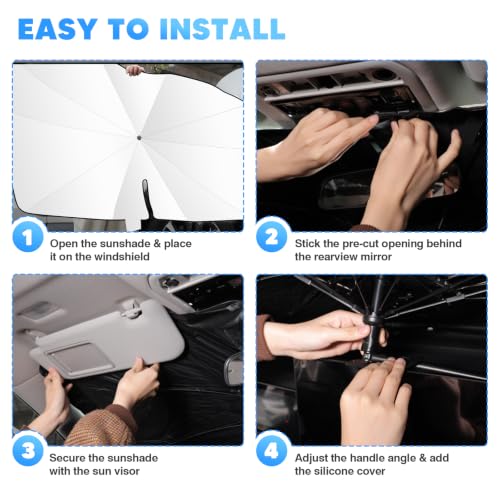 EASY TO INSTALL

1
Open the sunshade & place it on the windshield

2
Stick the pre-cut opening behind the rearview mirror

3
Secure the sunshade with the sun visor

4
Adjust the handle angle & add the silicone cover