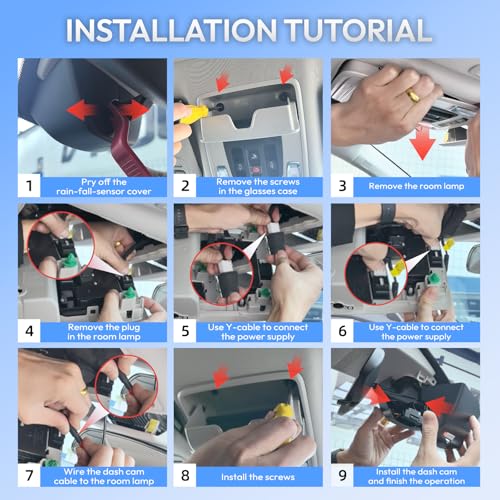 INSTALLATION TUTORIAL

1 Pry off the rain-fall-sensor cover

2 Remove the screws in the glasses case

3 Remove the room lamp

4 Remove the plug in the room lamp

5 Use Y-cable to connect the power supply

6 Use Y-cable to connect the power supply

7 Wire the dash cam cable to the room lamp

8 Install the screws

9 Install the dash cam and finish the operation