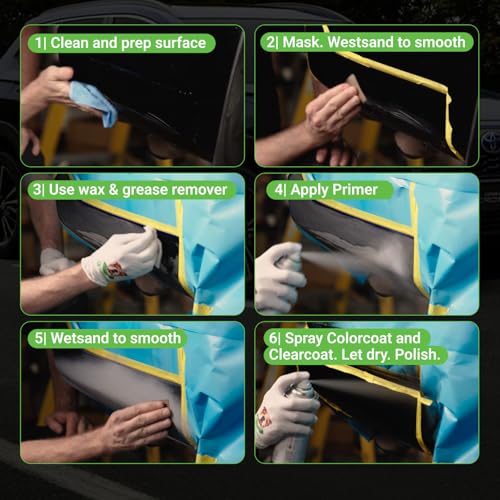 1| Clean and prep surface

2| Mask. Westsand to smooth

3| Use wax & grease remover

4| Apply Primer

5| Wetsand to smooth

6| Spray Colorcoat and Clearcoat. Let dry. Polish.