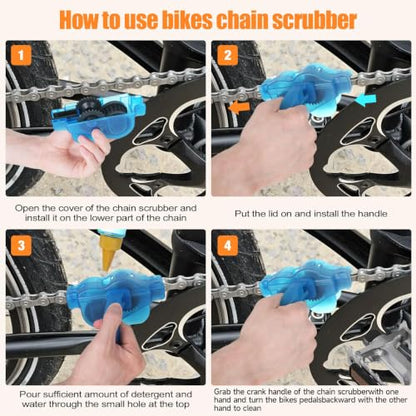 How to use bikes chain scrubber

1

Open the cover of the chain scrubber and install it on the lower part of the chain

2

Put the lid on and install the handle

3

Pour sufficient amount of detergent and water through the small hole at the top

4

Grab the crank handle of the chain scrubberwith one hand and turn the bikes pedalsbackward with the other hand to clean