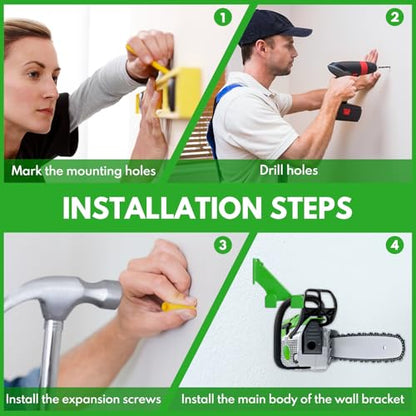 1

Mark the mounting holes

2

Drill holes

INSTALLATION STEPS

3

Install the expansion screws

4

Install the main body of the wall bracket