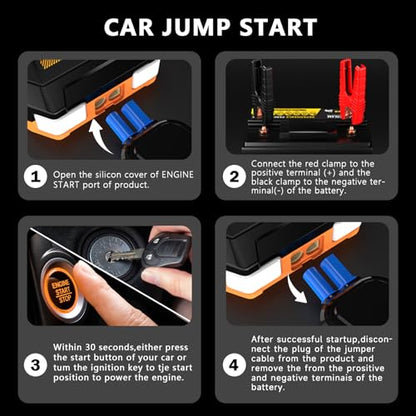 CAR JUMP START

1 Open the silicon cover of ENGINE START port of product.

2 Connect the red clamp to the positive terminal (+) and the black clamp to the negative terminal(-) of the battery.

ENGINE START STOP

3 Within 30 seconds,either press the start button of your car or tum the ignition key to tje start position to power the engine.

4 After successful startup,disconnect the plug of the jumper cable from the product and remove the from the prositive and negative terminais of the battery.