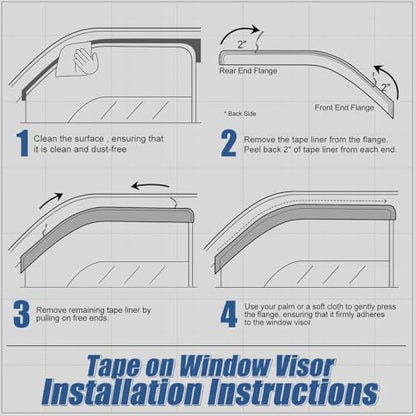 2"

Rear End Flange

2"

Front End Flange

* Back Side

1 Clean the surface , ensuring that it is clean and dust-free

2 Remove the tape liner from the flange. Peel back 2" of tape liner from each end.

3 Remove remaining tape liner by pulling on free ends.

4 Use your palm or a soft cloth to gently press the flange, ensuring that it firmly adheres to the window visor.

Tape on Window Visor
Installation Instructions