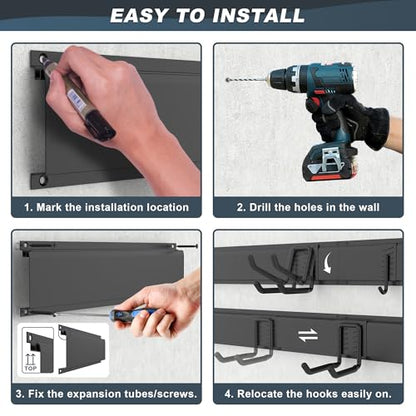 EASY TO INSTALL

1. Mark the installation location

2. Drill the holes in the wall

TOP

3. Fix the expansion tubes/screws.

4. Relocate the hooks easily on.