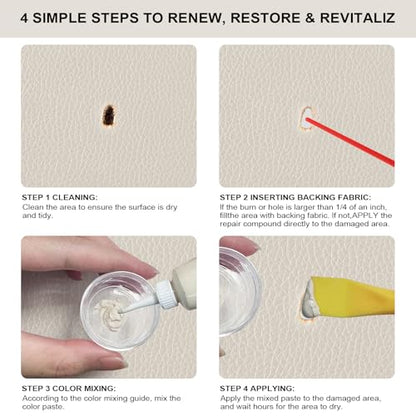 4 SIMPLE STEPS TO RENEW, RESTORE & REVITALIZ

STEP 1 CLEANING:
Clean the area to ensure the surface is dry and tidy.

STEP 2 INSERTING BACKING FABRIC:
If the burn or hole is larger than 1/4 of an inch, fillthe area with backing fabric. If not,APPLY the repair compound directly to the damaged area.

STEP 3 COLOR MIXING:
According to the color mixing guide, mix the color paste.

STEP 4 APPLYING:
Apply the mixed paste to the damaged area, and wait hours for the area to dry.