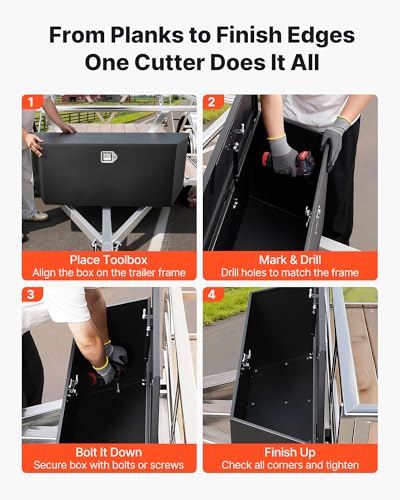 From Planks to Finish Edges
One Cutter Does It All

1
Place Toolbox
Align the box on the trailer frame

2
Mark & Drill
Drill holes to match the frame

3
Bolt It Down
Secure box with bolts or screws

4
Finish Up
Check all corners and tighten