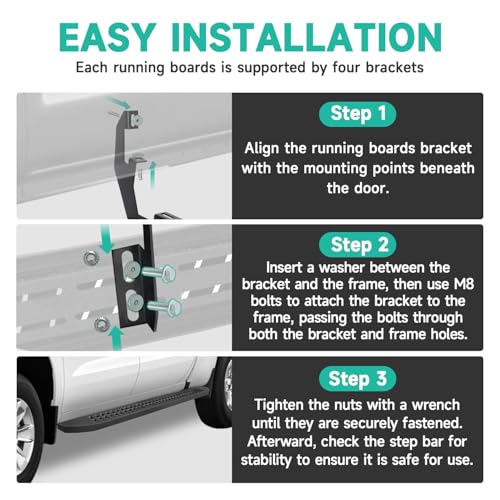 EASY INSTALLATION

Each running boards is supported by four brackets

Step 1

Align the running boards bracket with the mounting points beneath the door.

Step 2

Insert a washer between the bracket and the frame, then use M8 bolts to attach the bracket to the frame, passing the bolts through both the bracket and frame holes.

Step 3

Tighten the nuts with a wrench until they are securely fastened. Afterward, check the step bar for stability to ensure it is safe for use.