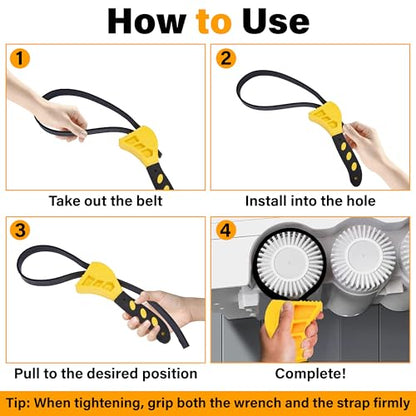 How to Use

1

Take out the belt

2

Install into the hole

3

Pull to the desired position

4

Complete!

Tip: When tightening, grip both the wrench and the strap firmly