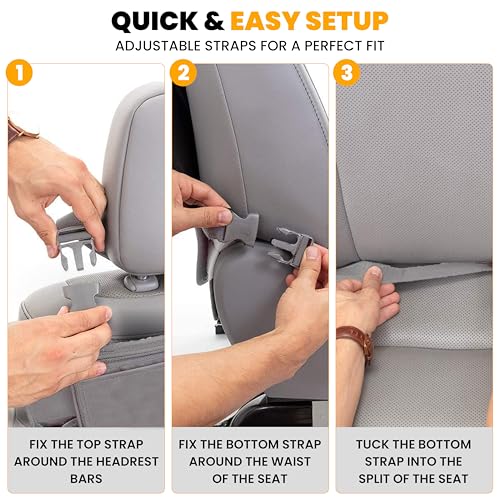 QUICK & EASY SETUP
ADJUSTABLE STRAPS FOR A PERFECT FIT

1

FIX THE TOP STRAP AROUND THE HEADREST BARS

2

FIX THE BOTTOM STRAP AROUND THE WAIST OF THE SEAT

3

TUCK THE BOTTOM STRAP INTO THE SPLIT OF THE SEAT