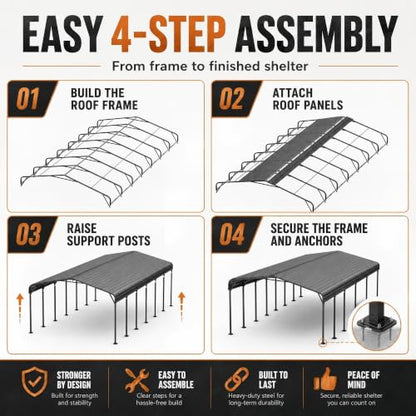 EASY 4-STEP ASSEMBLY

From frame to finished shelter

01 BUILD THE ROOF FRAME

02 ATTACH ROOF PANELS

03 RAISE SUPPORT POSTS

04 SECURE THE FRAME AND ANCHORS

STRONGER BY DESIGN
Built for strength and stability

EASY TO ASSEMBLE
Clear steps for a hassle-free build

BUILT TO LAST
Heavy-duty steel for long-term durability

PEACE OF MIND
Secure, reliable shelter you can count on