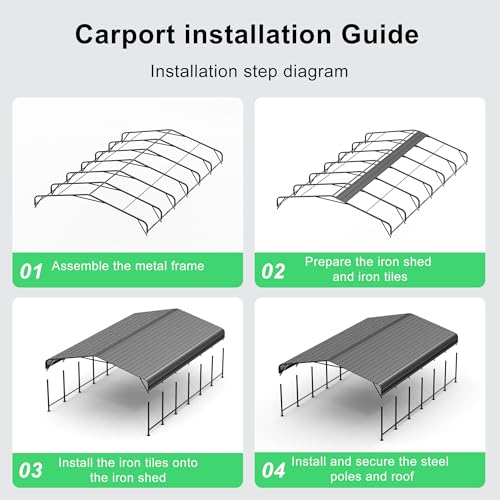 Carport installation Guide

Installation step diagram

01 Assemble the metal frame

02 Prepare the iron shed and iron tiles

03 Install the iron tiles onto the iron shed

04 Install and secure the steel poles and roof