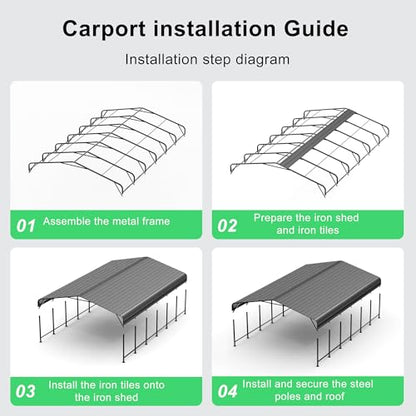 Carport installation Guide

Installation step diagram

01 Assemble the metal frame

02 Prepare the iron shed and iron tiles

03 Install the iron tiles onto the iron shed

04 Install and secure the steel poles and roof