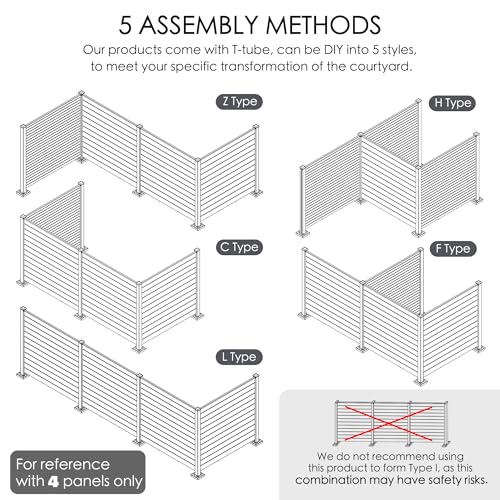 5 ASSEMBLY METHODS

Our products come with T-tube, can be DIY into 5 styles, to meet your specific transformation of the courtyard.

Z Type

H Type

C Type

F Type

L Type

For reference with 4 panels only

We do not recommend using this product to form Type I, as this combination may have safety risks.