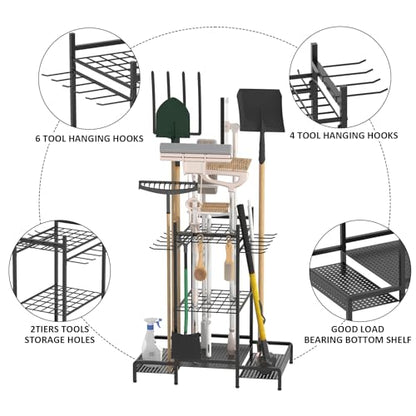 6 TOOL HANGING HOOKS

4 TOOL HANGING HOOKS

2TIERS TOOLS STORAGE HOLES

GOOD LOAD BEARING BOTTOM SHELF