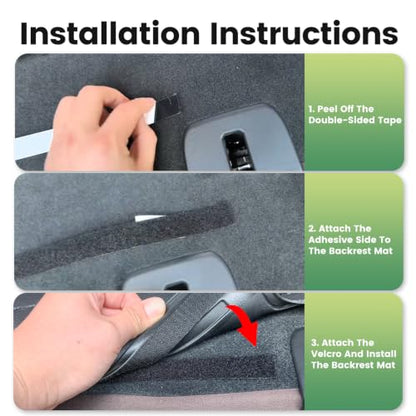 Installation Instructions

1. Peel Off The Double-Sided Tape

2. Attach The Adhesive Side To The Backrest Mat

3. Attach The Velcro And Install The Backrest Mat