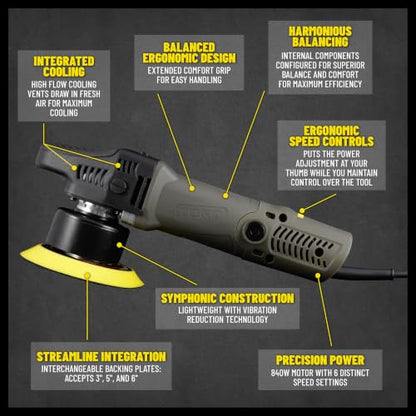 INTEGRATED COOLING
HIGH FLOW COOLING VENTS DRAW IN FRESH AIR FOR MAXIMUM COOLING

BALANCED ERGONOMIC DESIGN
EXTENDED COMFORT GRIP FOR EASY HANDLING

HARMONIOUS BALANCING
INTERNAL COMPONENTS CONFIGURED FOR SUPERIOR BALANCE AND COMFORT FOR MAXIMUM EFFICIENCY

ERGONOMIC SPEED CONTROLS
PUTS THE POWER ADJUSTMENT AT YOUR THUMB WHILE YOU MAINTAIN CONTROL OVER THE TOOL

SYMPHONIC CONSTRUCTION
LIGHTWEIGHT WITH VIBRATION REDUCTION TECHNOLOGY

STREAMLINE INTEGRATION
INTERCHANGEABLE BACKING PLATES: ACCEPTS 3", 5", AND 6"

PRECISION POWER
840W MOTOR WITH 6 DISTINCT SPEED SETTINGS