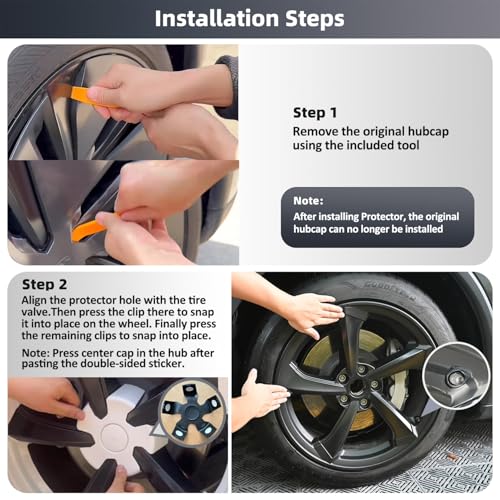 Installation Steps

Step 1
Remove the original hubcap using the included tool

Note:
After installing Protector, the original hubcap can no longer be installed

Step 2
Align the protector hole with the tire valve.Then press the clip there to snap it into place on the wheel. Finally press the remaining clips to snap into place.

Note: Press center cap in the hub after pasting the double-sided sticker.

GOODYEAR