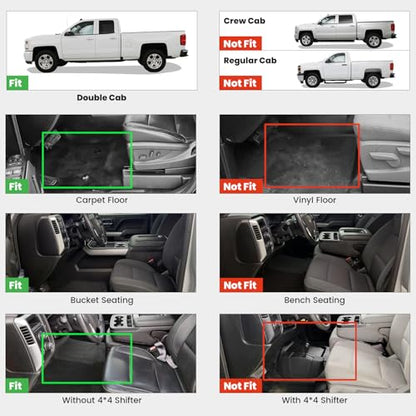 Fit

Double Cab

Crew Cab

Not Fit

Regular Cab

Not Fit

Fit

Carpet Floor

Not Fit

Vinyl Floor

Fit

Bucket Seating

Not Fit

Bench Seating

Fit

Without 4*4 Shifter

Not Fit

With 4*4 Shifter