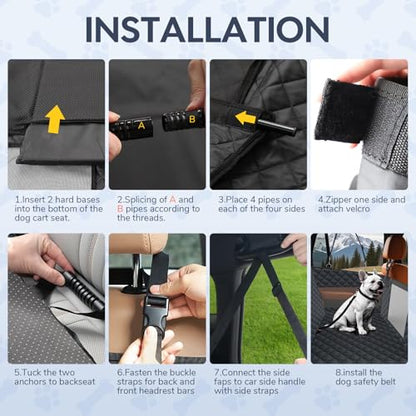 INSTALLATION

A

B

1.Insert 2 hard bases into the bottom of the dog cart seat.

2.Splicing of A and B pipes according to the threads.

3.Place 4 pipes on each of the four sides

4.Zipper one side and attach velcro

5.Tuck the two anchors to backseat

6.Fasten the buckle straps for back and front headrest bars

7.Connect the side faps to car side handle with side straps

8.install the dog safety belt