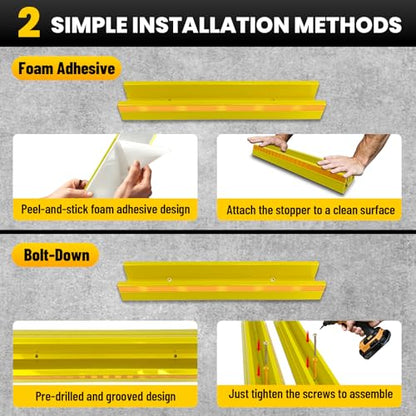 2 SIMPLE INSTALLATION METHODS

Foam Adhesive

Peel-and-stick foam adhesive design

Attach the stopper to a clean surface

Bolt-Down

Pre-drilled and grooved design

Just tighten the screws to assemble