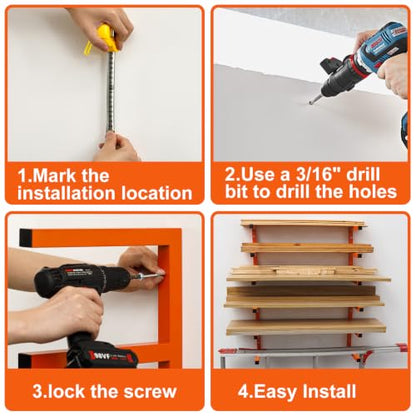 1.Mark the installation location

2.Use a 3/16" drill bit to drill the holes

3.lock the screw

4.Easy Install