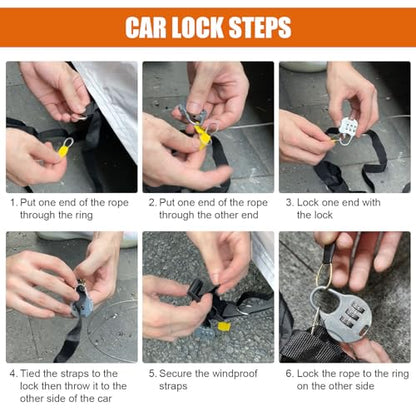 CAR LOCK STEPS

1. Put one end of the rope through the ring

2. Put one end of the rope through the other end

3. Lock one end with the lock

4. Tied the straps to the lock then throw it to the other side of the car

5. Secure the windproof straps

6. Lock the rope to the ring on the other side