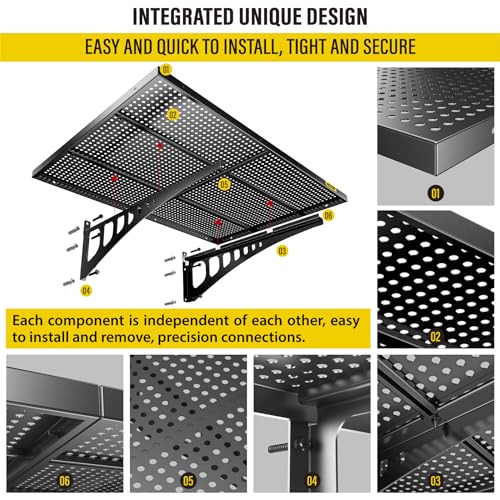 INTEGRATED UNIQUE DESIGN

EASY AND QUICK TO INSTALL, TIGHT AND SECURE

01

02

05

06

03

04

01

02

Each component is independent of each other, easy to install and remove, precision connections.

06

05

04

03