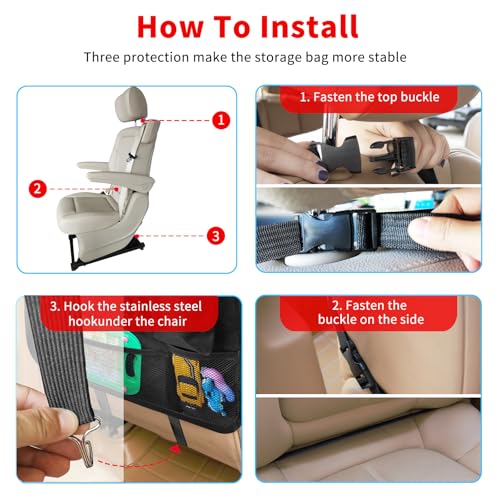 How To Install

Three protection make the storage bag more stable

1

2

3

1. Fasten the top buckle

3. Hook the stainless steel hookunder the chair

2. Fasten the buckle on the side