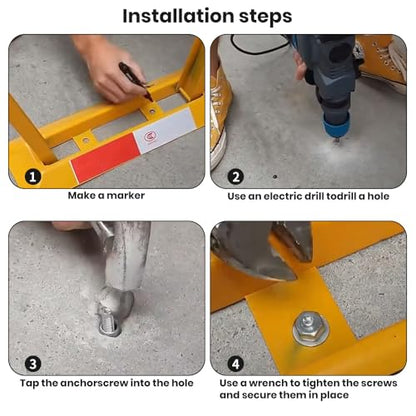 Installation steps

1

Make a marker

2

Use an electric drill todrill a hole

3

Tap the anchorscrew into the hole

4

Use a wrench to tighten the screws and secure them in place